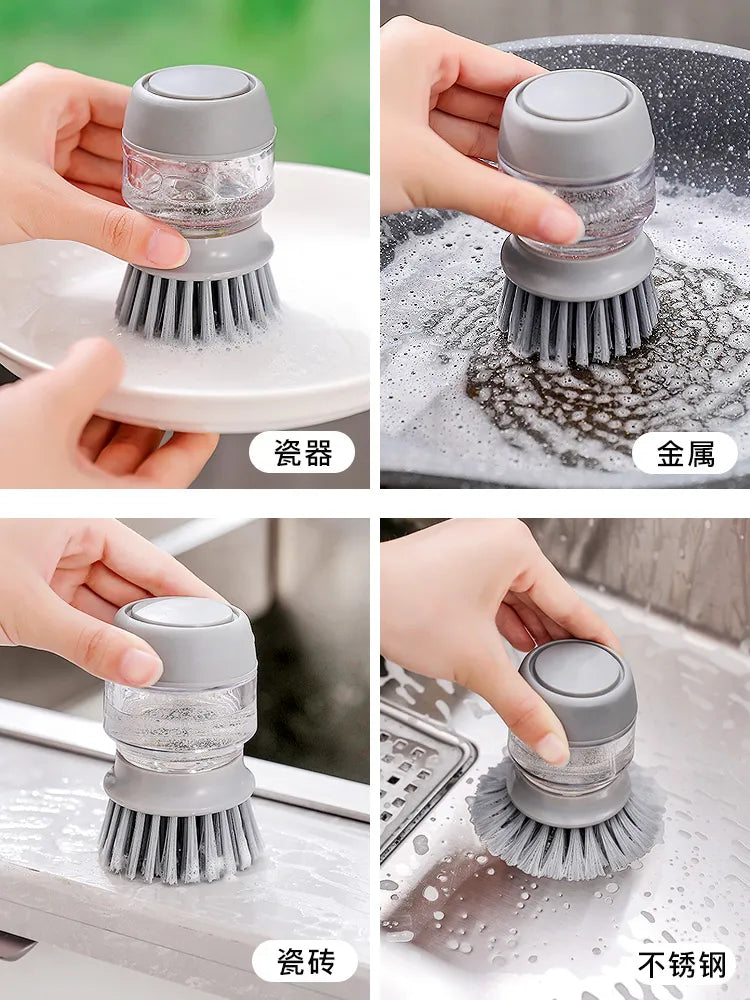 瓷器

金属

瓷砖

不锈钢