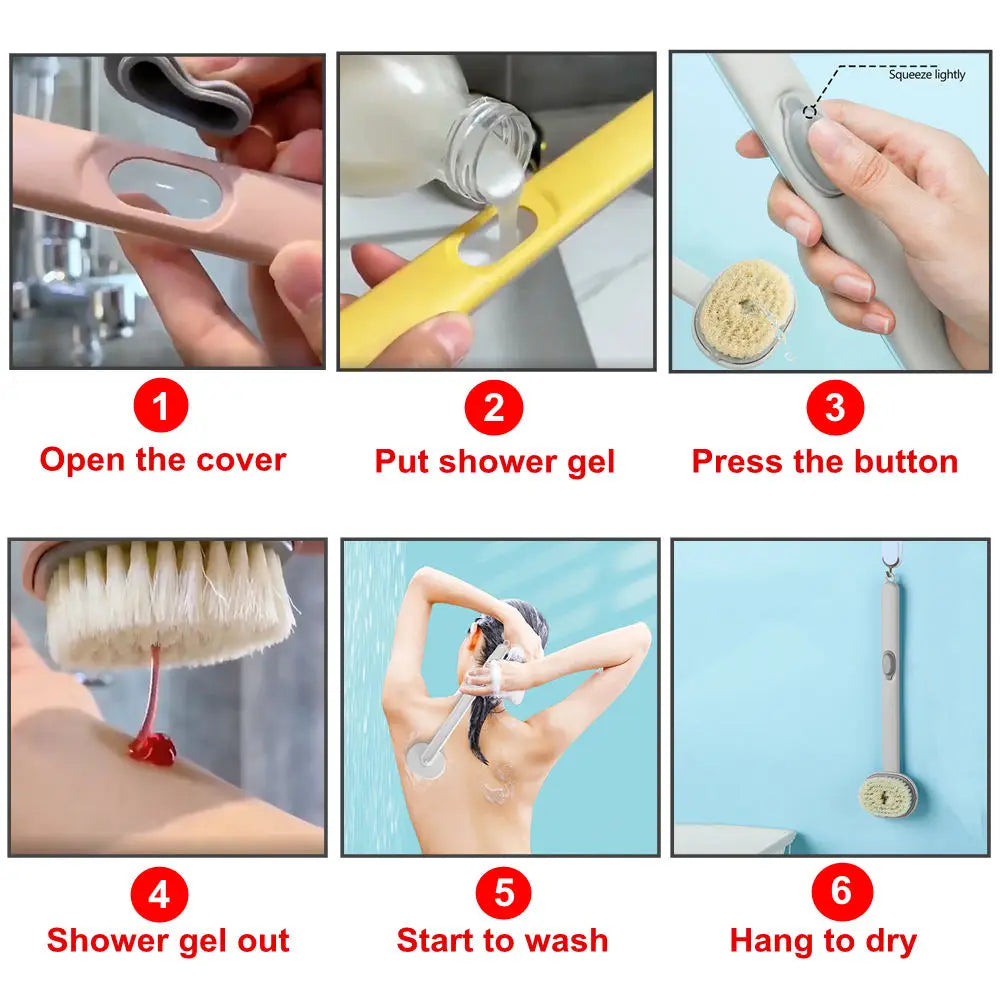 Squeeze lightly

1
Open the cover

2
Put shower gel

3
Press the button

4
Shower gel out

5
Start to wash

6
Hang to dry