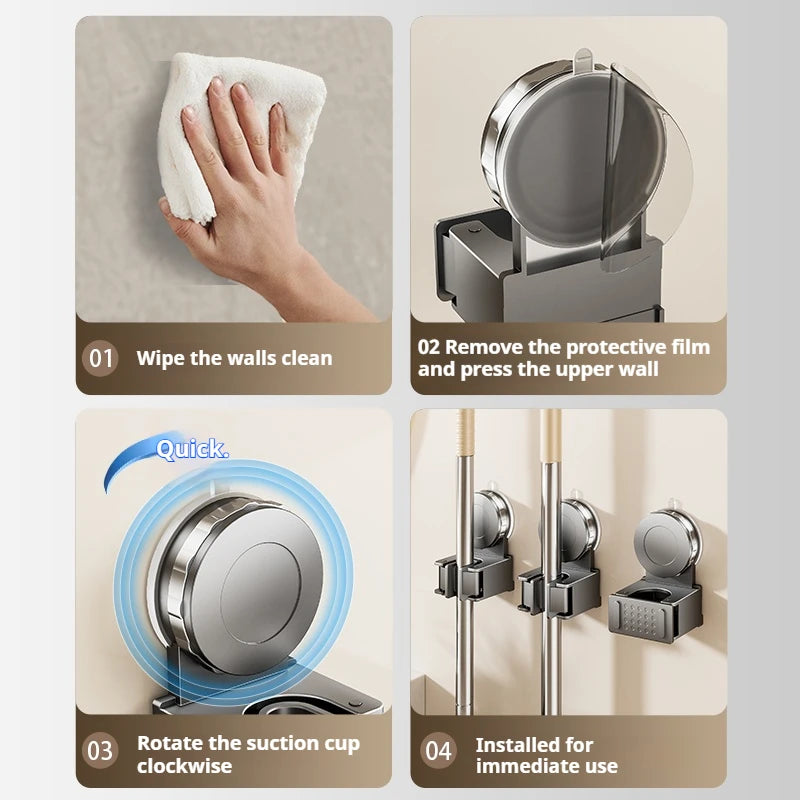 01 Wipe the walls clean

02 Remove the protective film and press the upper wall

Quick.

03 Rotate the suction cup clockwise

04 Installed for immediate use