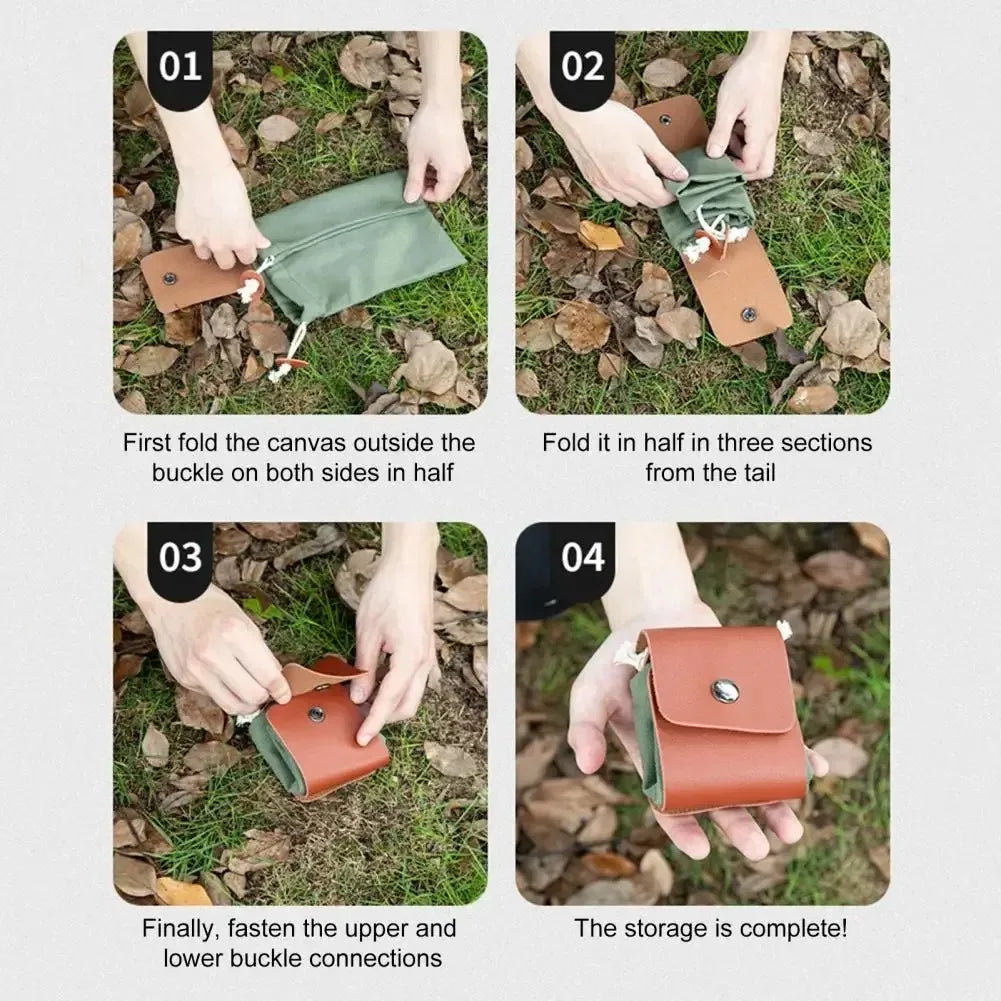 01

First fold the canvas outside the buckle on both sides in half

02

Fold it in half in three sections from the tail

03

Finally, fasten the upper and lower buckle connections

04

The storage is complete!