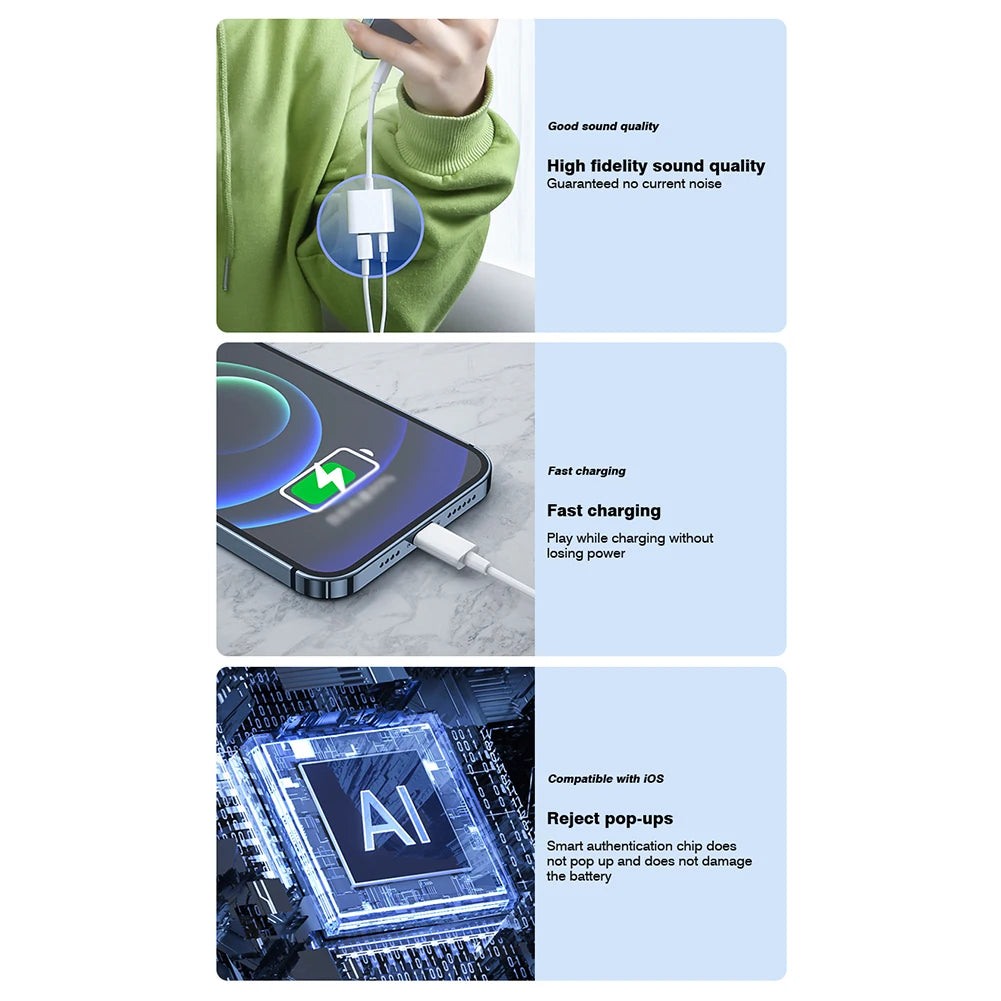 Good sound quality

High fidelity sound quality
Guaranteed no current noise

Fast charging

Fast charging

Play while charging without losing power

AI

Compatible with iOS

Reject pop-ups

Smart authentication chip does not pop up and does not damage the battery