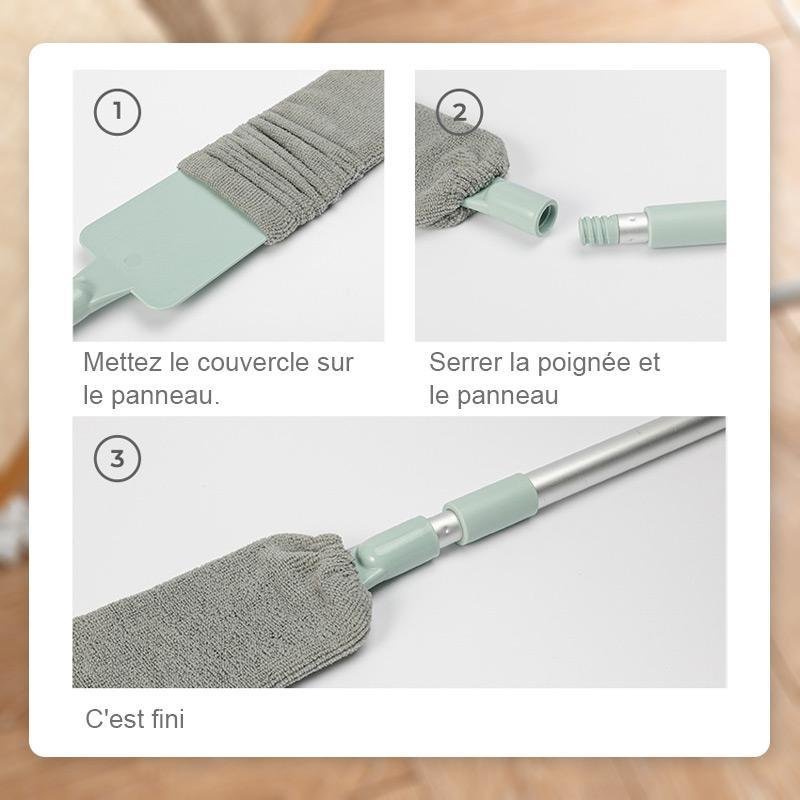 1

Mettez le couvercle sur le panneau.

2

Serrer la poignée et le panneau

3

C'est fini