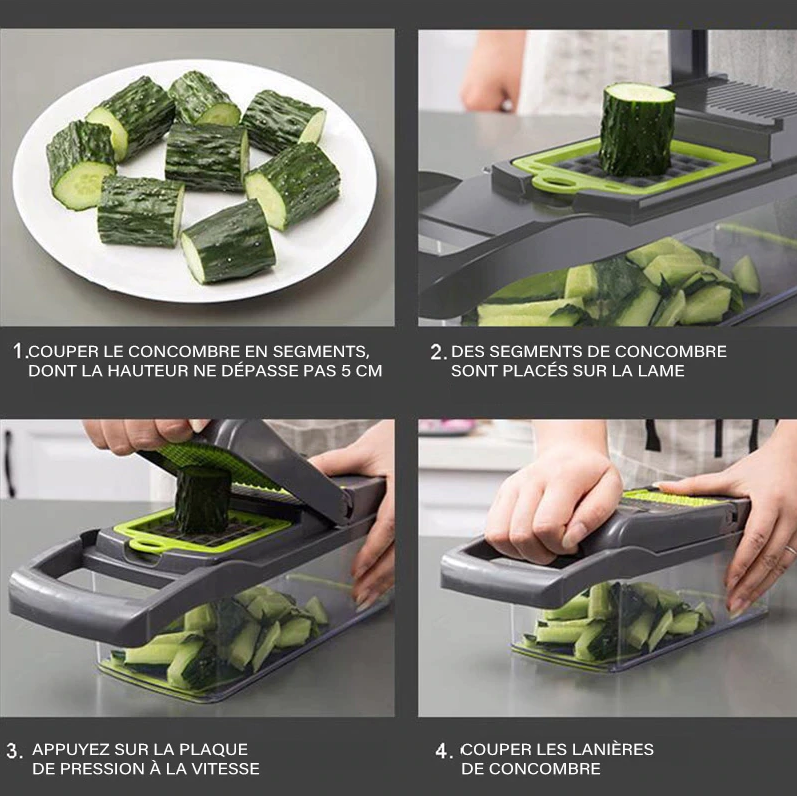 1. COUPER LE CONCOMBRE EN SEGMENTS, DONT LA HAUTEUR NE DÉPASSE PAS 5 CM

2. DES SEGMENTS DE CONCOMBRE SONT PLACÉS SUR LA LAME

3. APPUYEZ SUR LA PLAQUE DE PRESSION À LA VITESSE

4. COUPER LES LANIÈRES DE CONCOMBRE