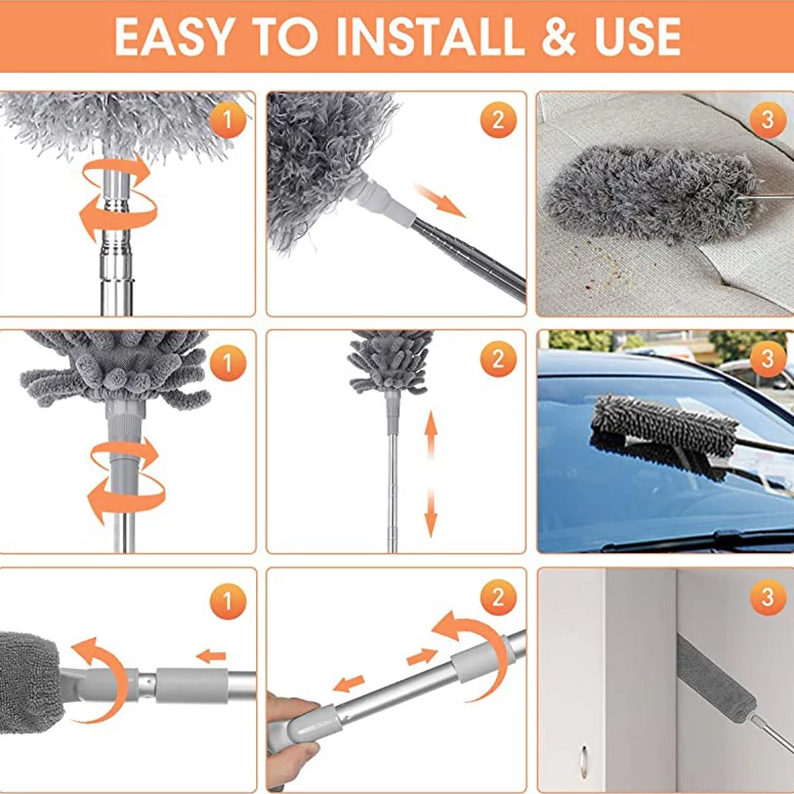 EASY TO INSTALL & USE

1

2

3

1

2

3

1

2

3