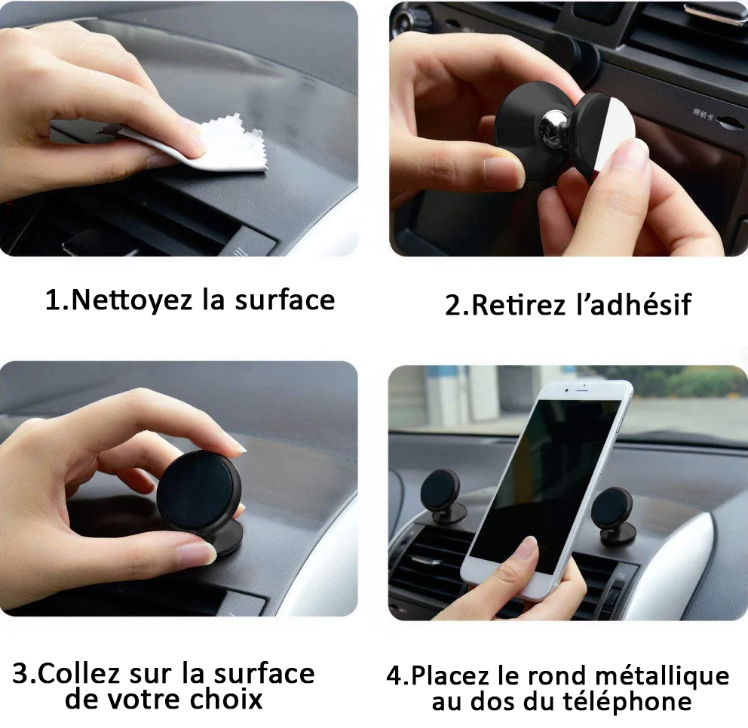 1.Nettoyez la surface

2.Retirez l'adhésif

3.Collez sur la surface de votre choix

4.Placez le rond métallique au dos du téléphone