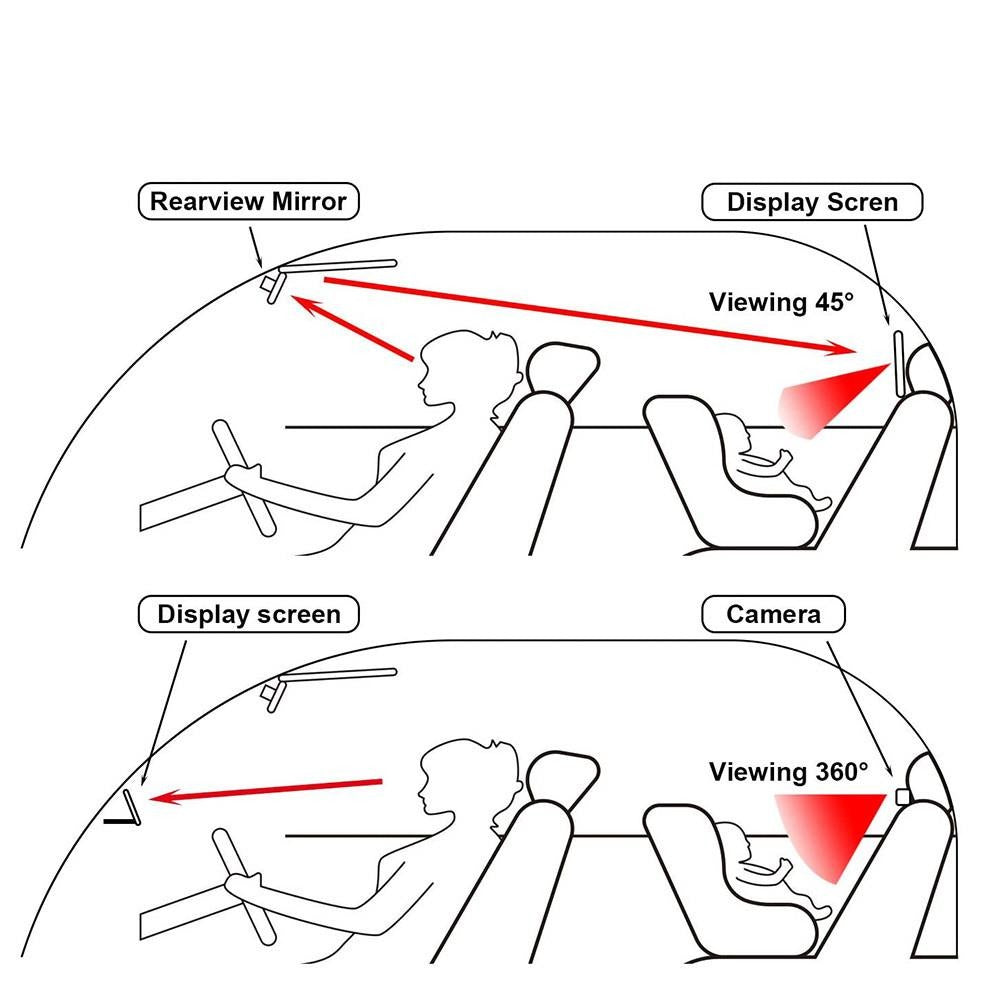 Rearview Mirror

Display Scren

Viewing 45°

Display screen

Camera

Viewing 360°