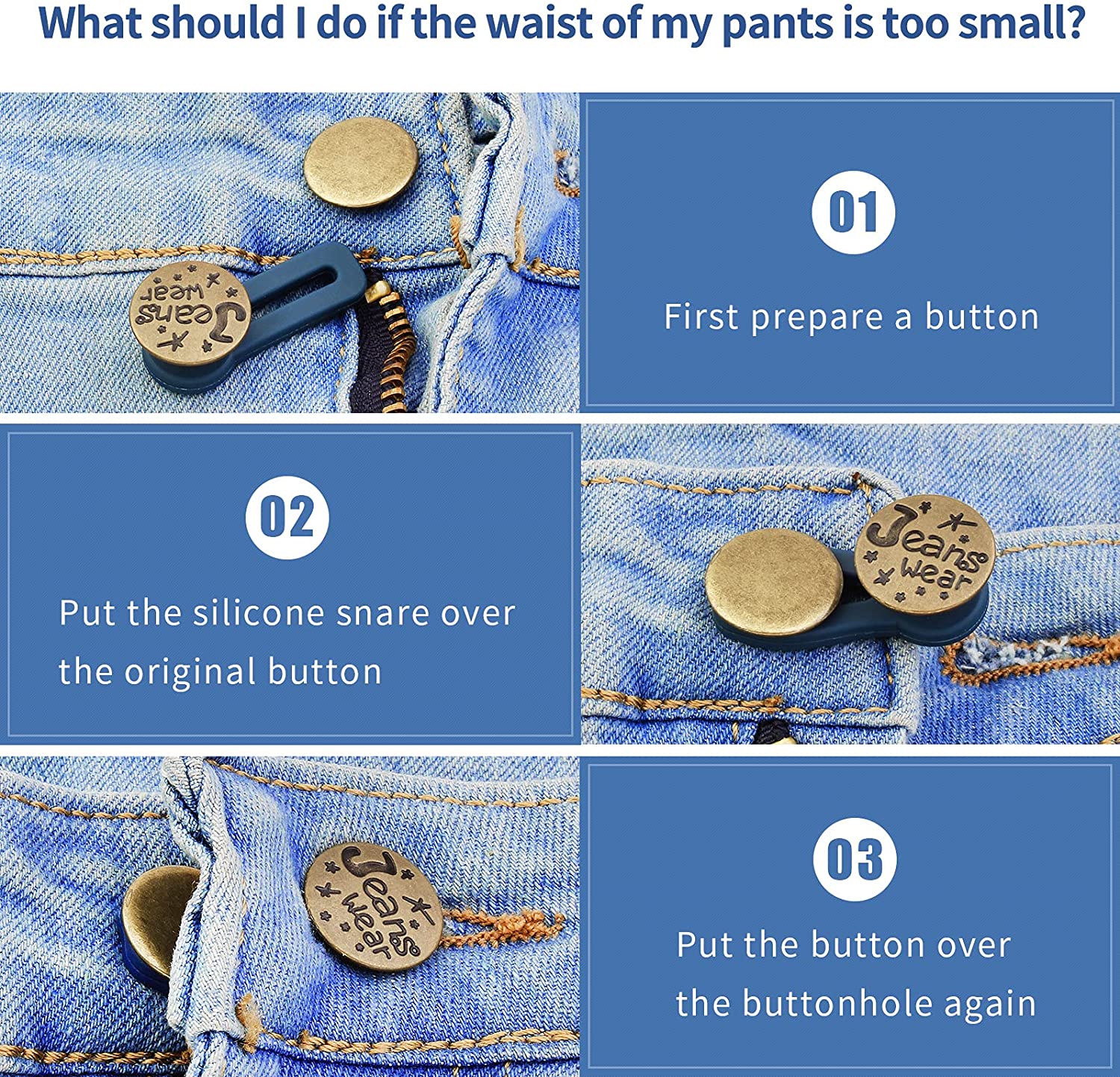 What should I do if the waist of my pants is too small?

Jeans wear

01

First prepare a button

02

Put the silicone snare over the original button

Jeans wear

Jeans wear

03

Put the button over the buttonhole again