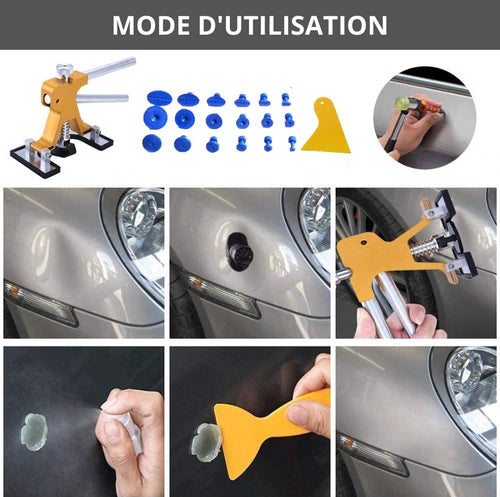 MODE D'UTILISATION