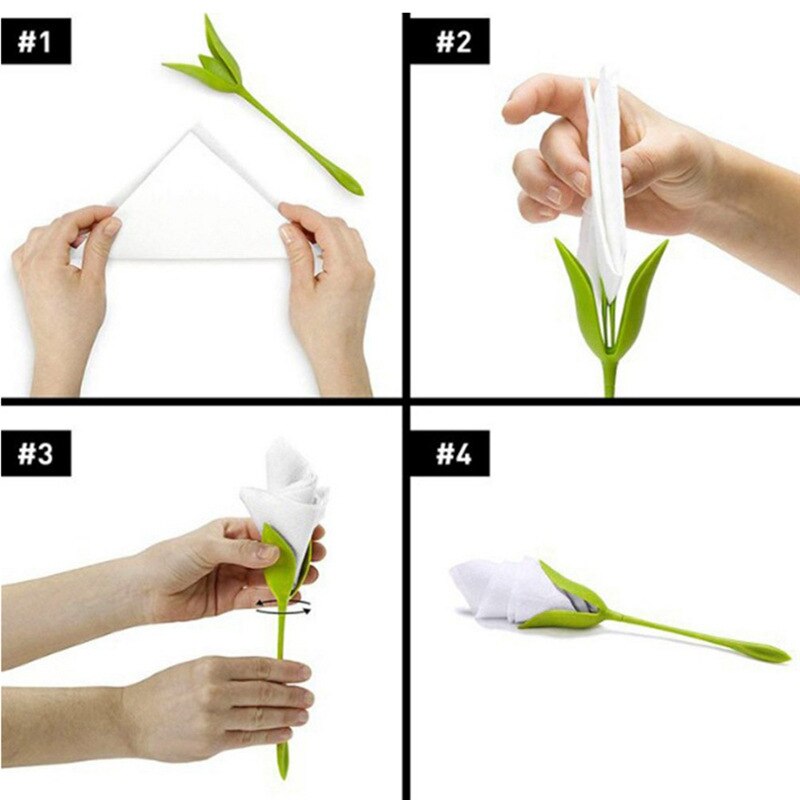 #1

#2

#3

#4