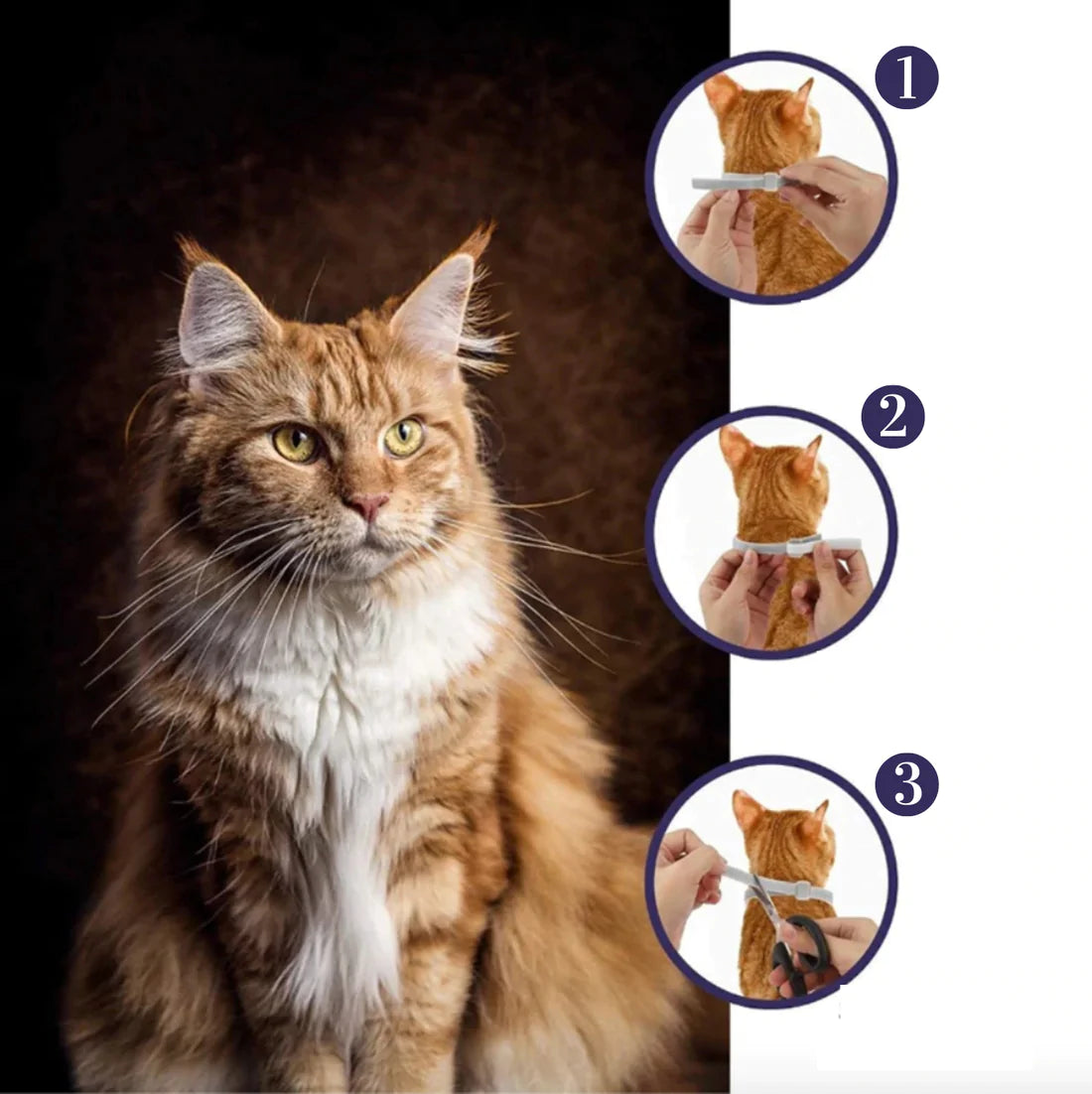 1

2

3