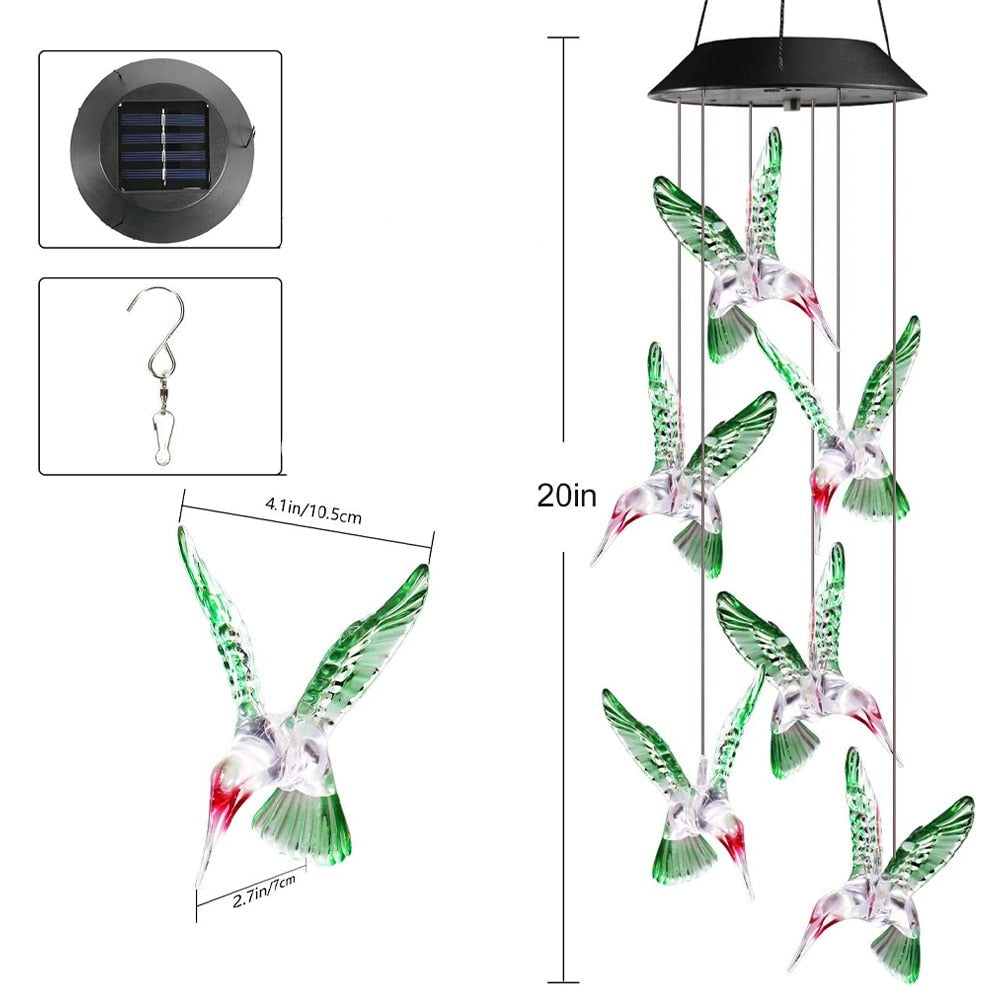 4.1in/10.5cm

2.7in/7cm

20in